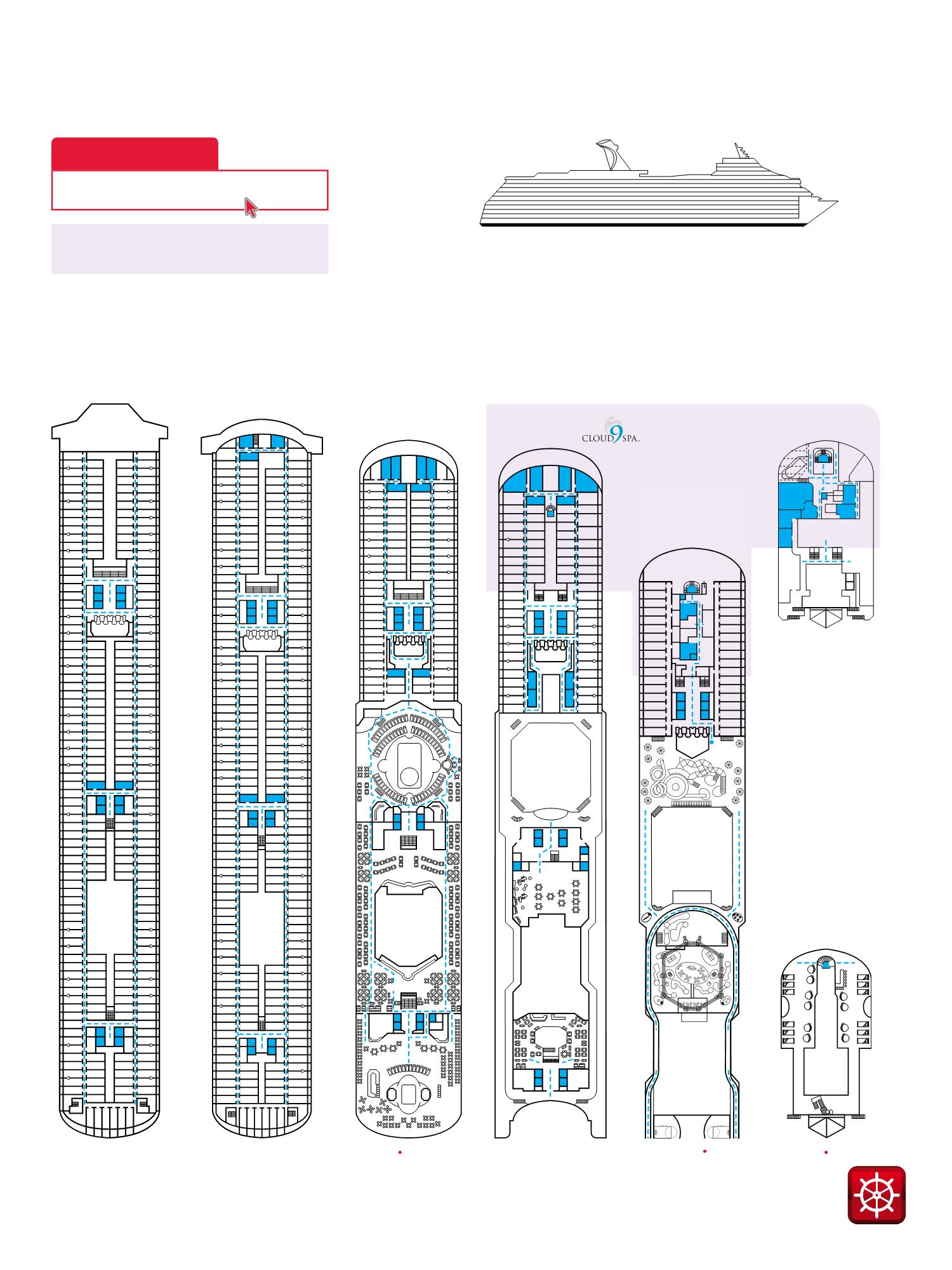 CLOUD 9 SPA.